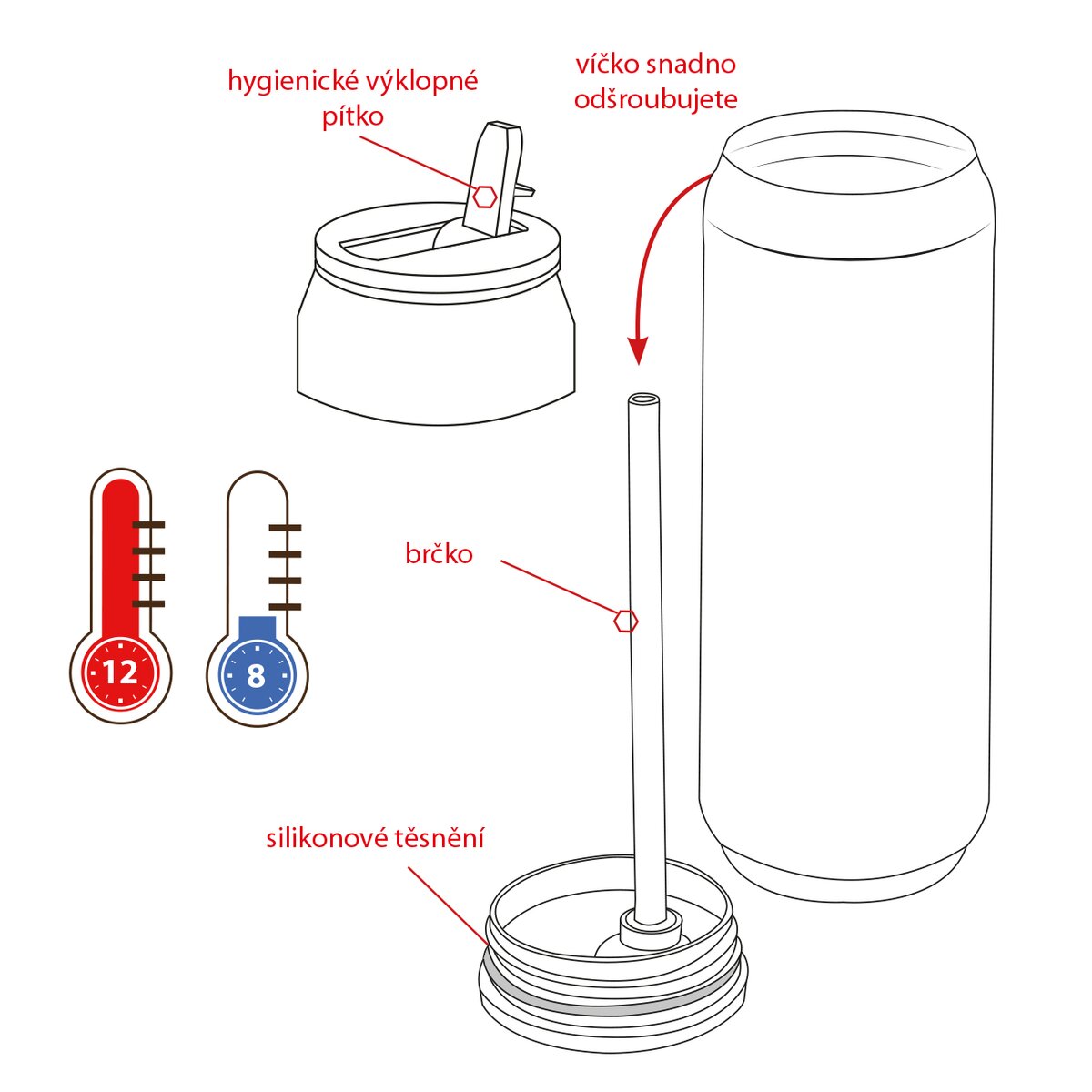 hygienické výklopné pítko

víčko snadno odšroubujete

brčko

12

8

silikonové těsnění